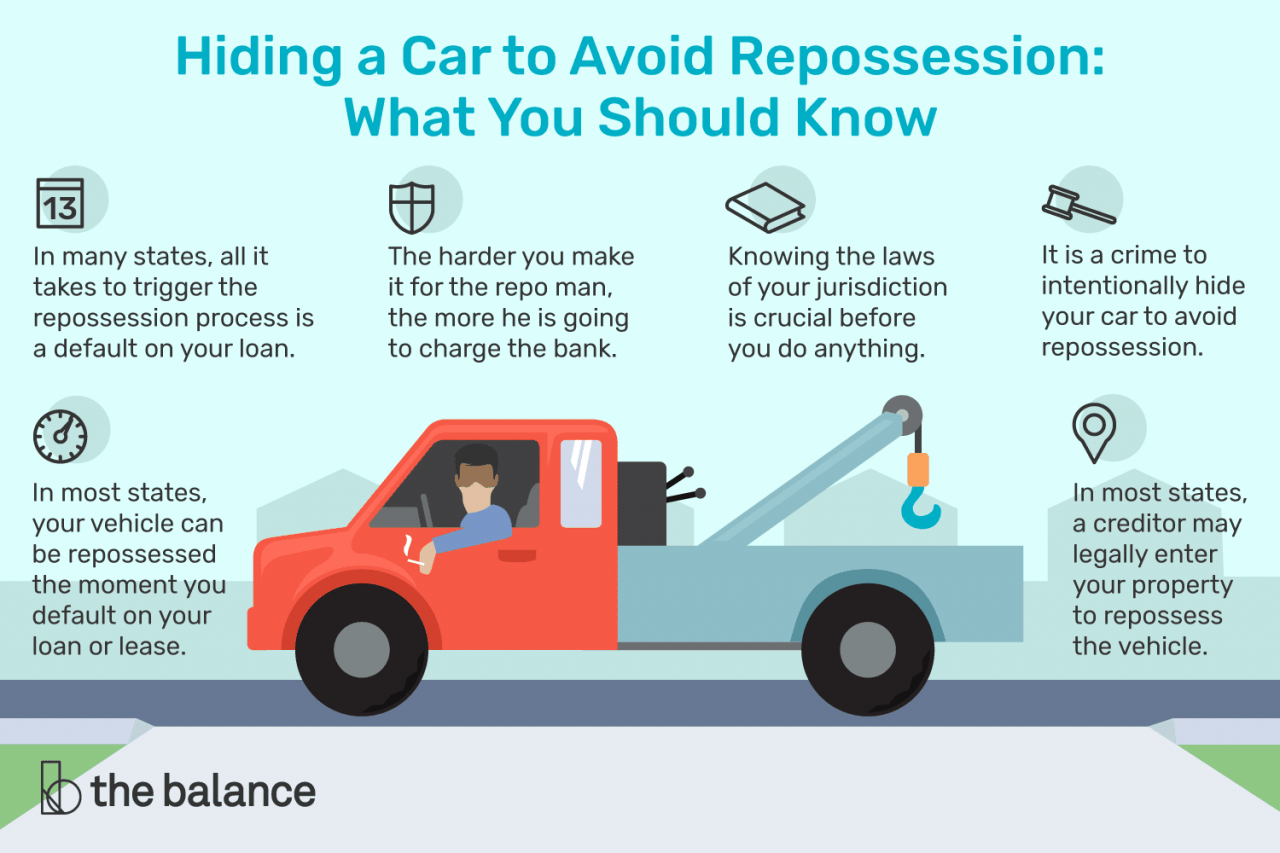 Hiding a Car to Avoid Repossession: What You Should Know

13

In many states, all it takes to trigger the repossession process is a default on your loan.

The harder you make it for the repo man, the more he is going to charge the bank.

Knowing the laws of your jurisdiction is crucial before you do anything.

It is a crime to intentionally hide your car to avoid repossession.

In most states, your vehicle can be repossessed the moment you default on your loan or lease.

In most states, a creditor may legally enter your property to repossess the vehicle.

the balance