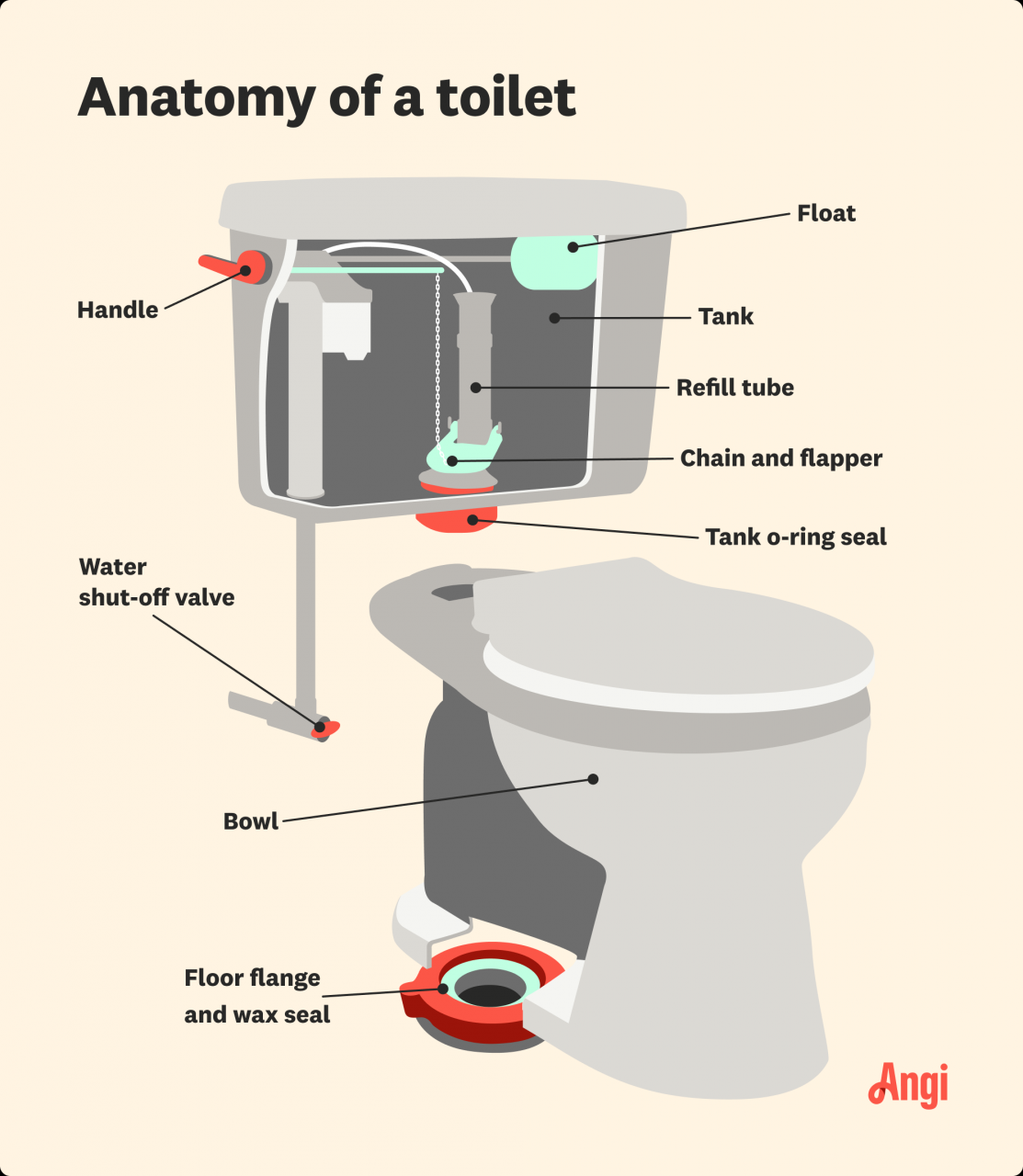 Anatomy of a toilet

Float

Handle

Tank

Refill tube

Chain and flapper

Tank o-ring seal

Water shut-off valve

Bowl

Floor flange and wax seal

Angi